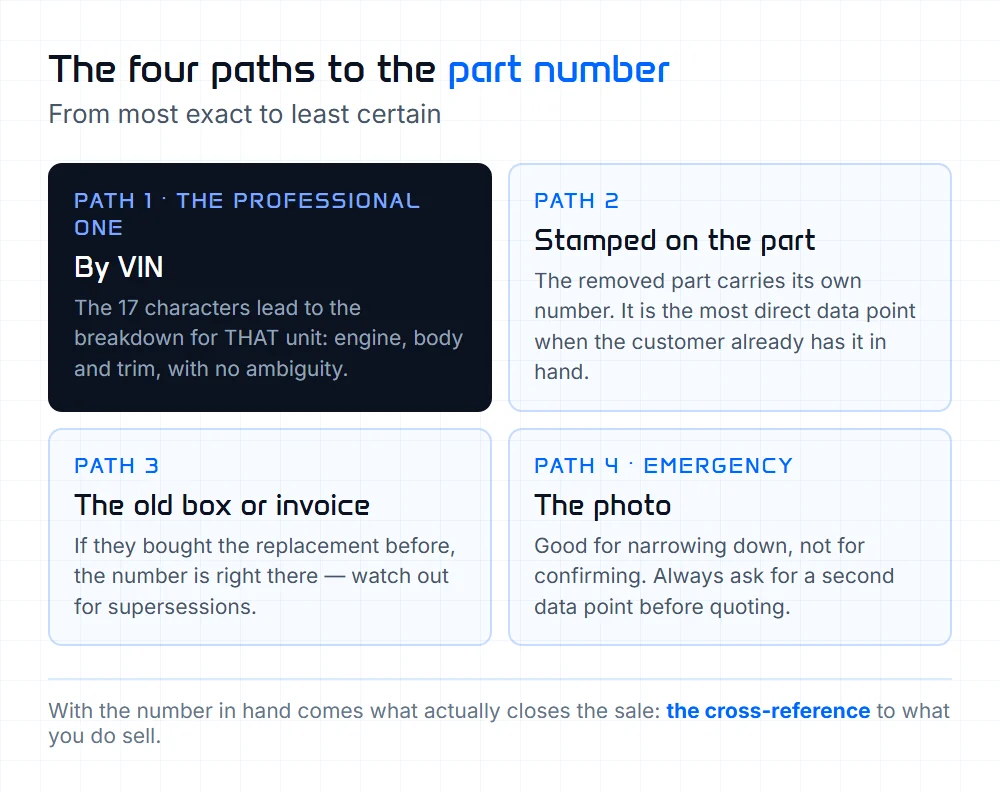 The four paths to the part number
From most exact to least certain

PATH 1 · THE PROFESSIONAL ONE
By VIN
The 17 characters lead to the breakdown for THAT unit: engine, body and trim, with no ambiguity.

PATH 2
Stamped on the part
The removed part carries its own number. It is the most direct data point when the customer already has it in hand.

PATH 3
The old box or invoice
If they bought the replacement before, the number is right there — watch out for supersessions.

PATH 4 · EMERGENCY
The photo
Good for narrowing down, not for confirming. Always ask for a second data point before quoting.

With the number in hand comes what actually closes the sale: the cross-reference to what you do sell.